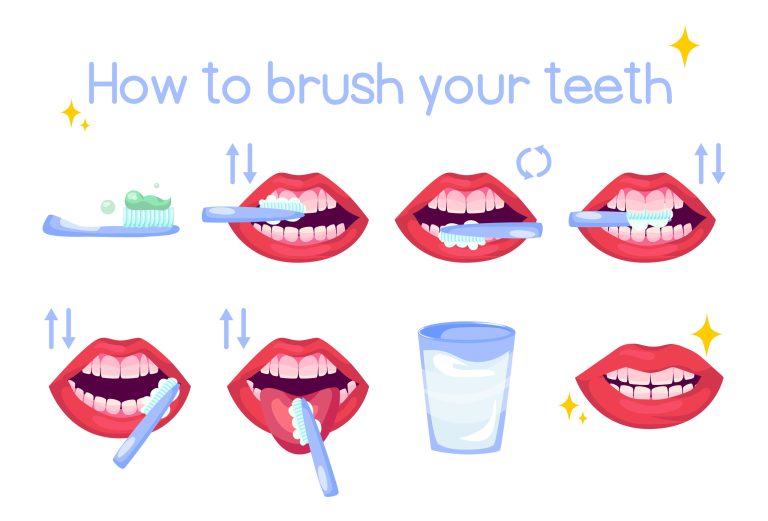 How to brush your teeth